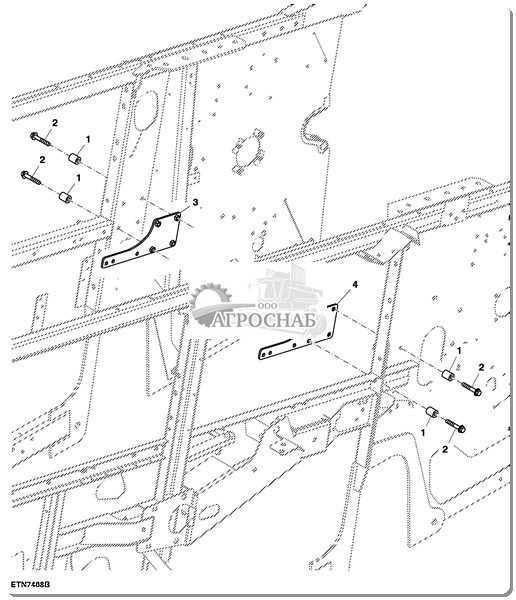 2
1
2
1
3
ООО
АГРОСНАБ
4
1
2
1
2
ETN7488B